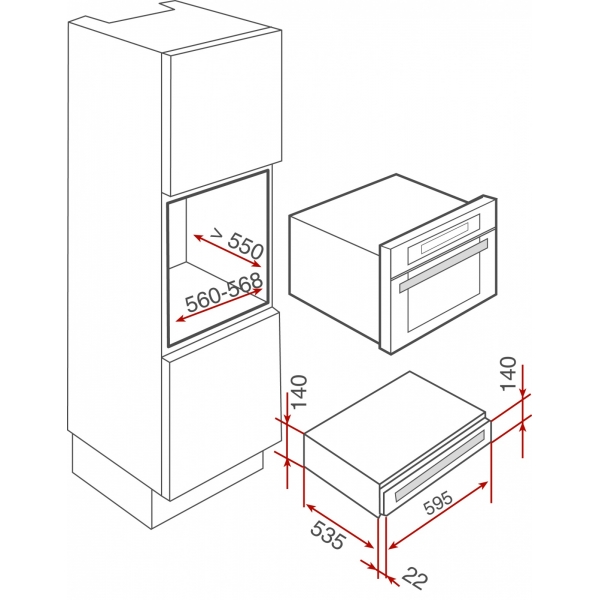 > 550
560-568
140
140
595
535
22