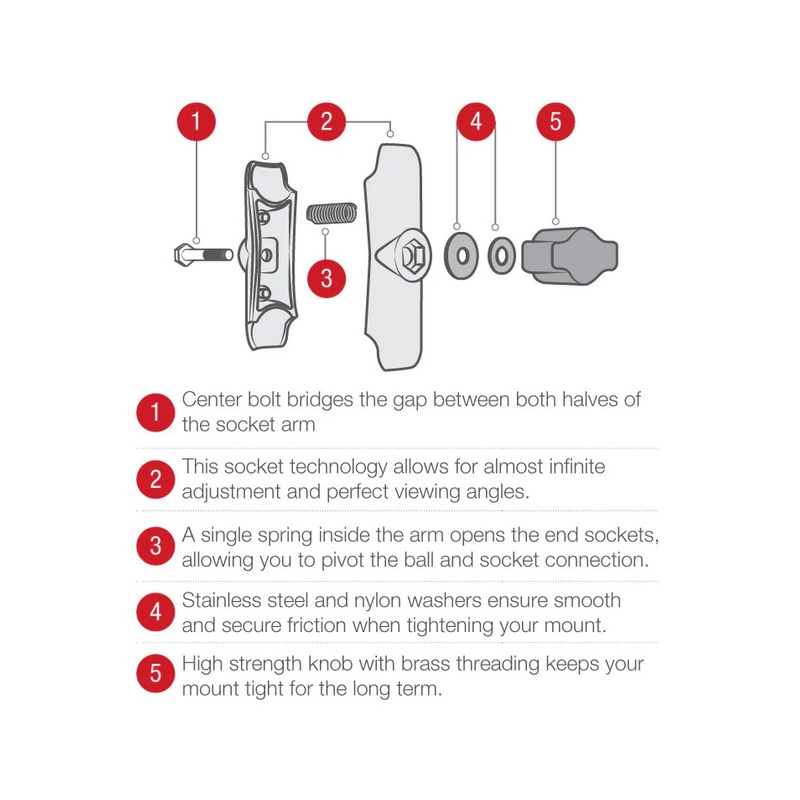 1
2
4
5
3

1 Center bolt bridges the gap between both halves of the socket arm

2 This socket technology allows for almost infinite adjustment and perfect viewing angles.

3 A single spring inside the arm opens the end sockets, allowing you to pivot the ball and socket connection.

4 Stainless steel and nylon washers ensure smooth and secure friction when tightening your mount.

5 High strength knob with brass threading keeps your mount tight for the long term.