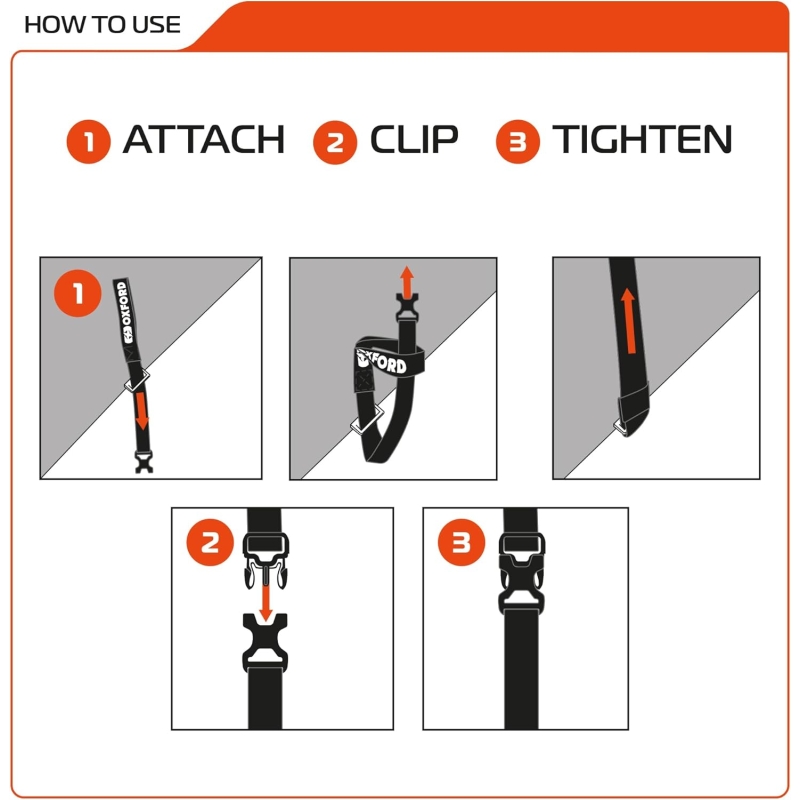 HOW TO USE

1 ATTACH 2 CLIP 3 TIGHTEN

1

OXFORD

OXFORD

2

3