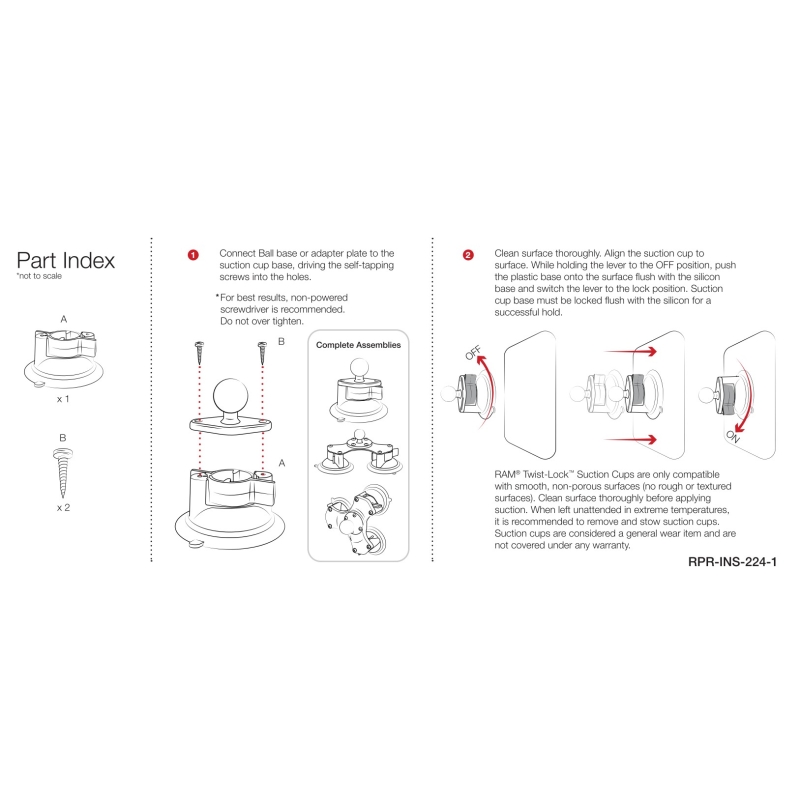 Part Index
*not to scale

A

x 1

B

x 2

1 Connect Ball base or adapter plate to the suction cup base, driving the self-tapping screws into the holes.

*For best results, non-powered screwdriver is recommended. Do not over tighten.

B

A

Complete Assemblies

2 Clean surface thoroughly. Align the suction cup to surface. While holding the lever to the OFF position, push the plastic base onto the surface flush with the silicon base and switch the lever to the lock position. Suction cup base must be locked flush with the silicon for a successful hold.

OFF

ON

RAM® Twist-Lock™ Suction Cups are only compatible with smooth, non-porous surfaces (no rough or textured surfaces). Clean surface thoroughly before applying suction. When left unattended in extreme temperatures, it is recommended to remove and stow suction cups. Suction cups are considered a general wear item and are not covered under any warranty.

RPR-INS-224-1